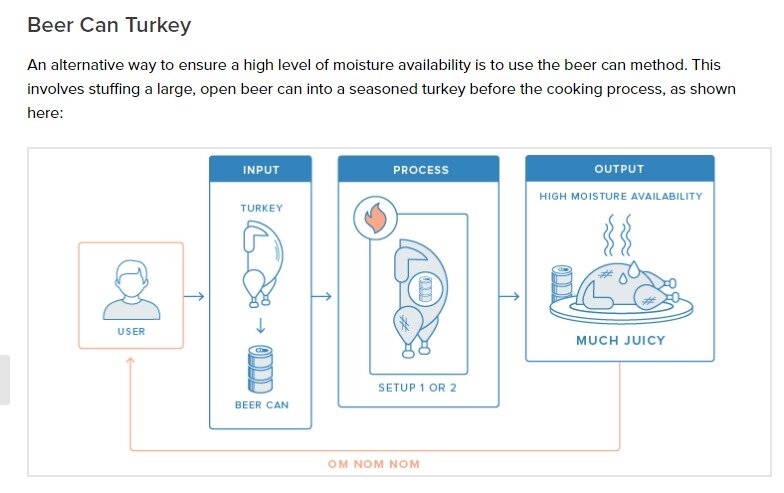 Beer Can Turkey

An alternative way to ensure a high level of moisture availability is to use the beer can method. This involves stuffing a large, open beer can into a seasoned turkey before the cooking process, as shown here:

USER

INPUT

TURKEY

BEER CAN

PROCESS

SETUP 1 OR 2

OUTPUT

HIGH MOISTURE AVAILABILITY

MUCH JUICY

OM NOM NOM